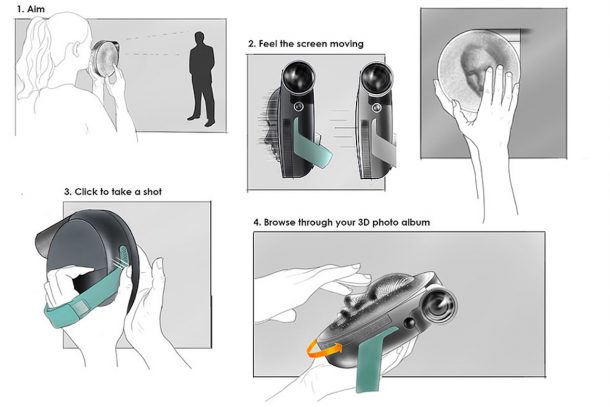 1. Aim

2. Feel the screen moving

3. Click to take a shot

4. Browse through your 3D photo album